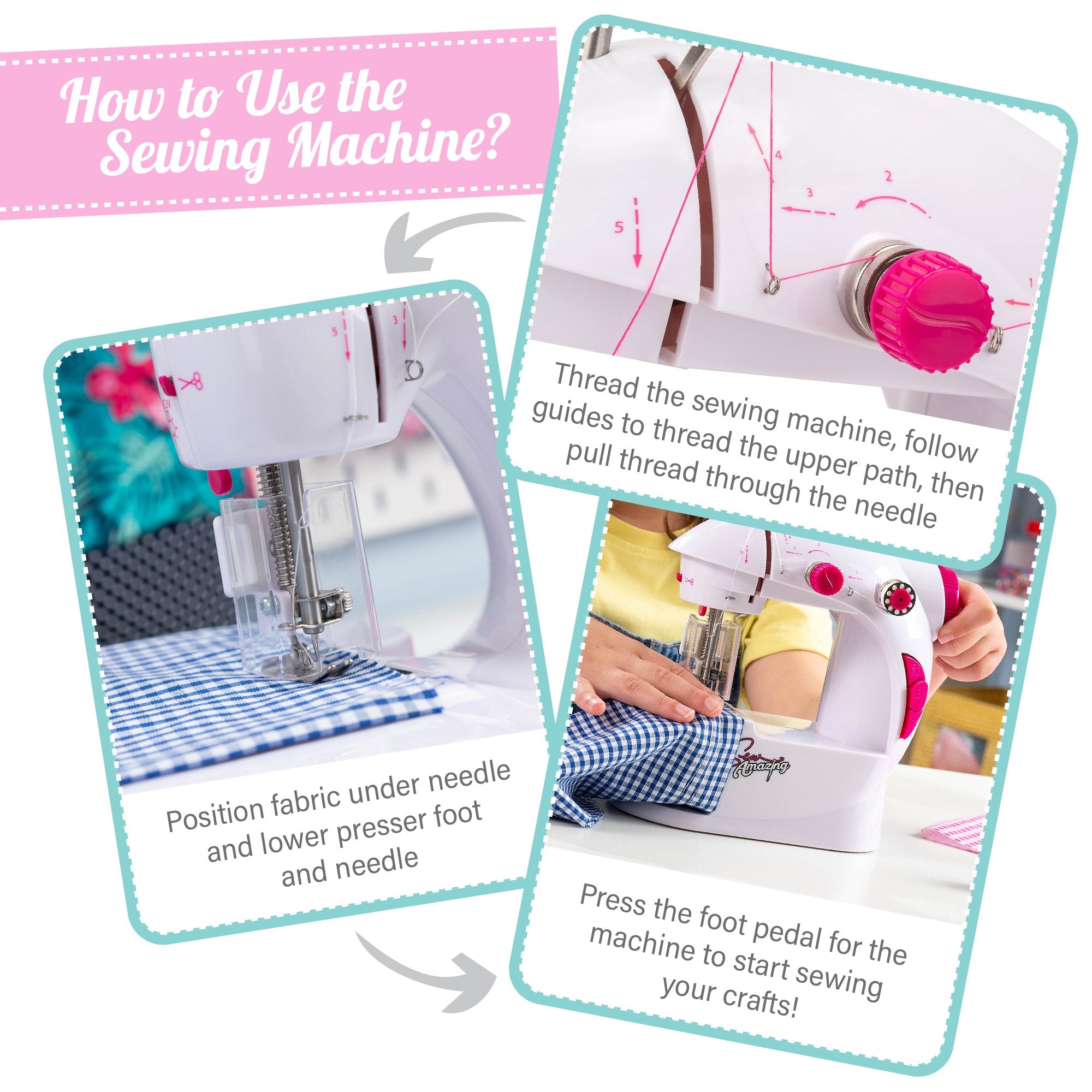 How to Use the Sewing Machine?

4
2
3
5
1

Thread the sewing machine, follow guides to thread the upper path, then pull thread through the needle

5
3

Position fabric under needle and lower presser foot and needle

Sew Amazing

Press the foot pedal for the machine to start sewing your crafts!