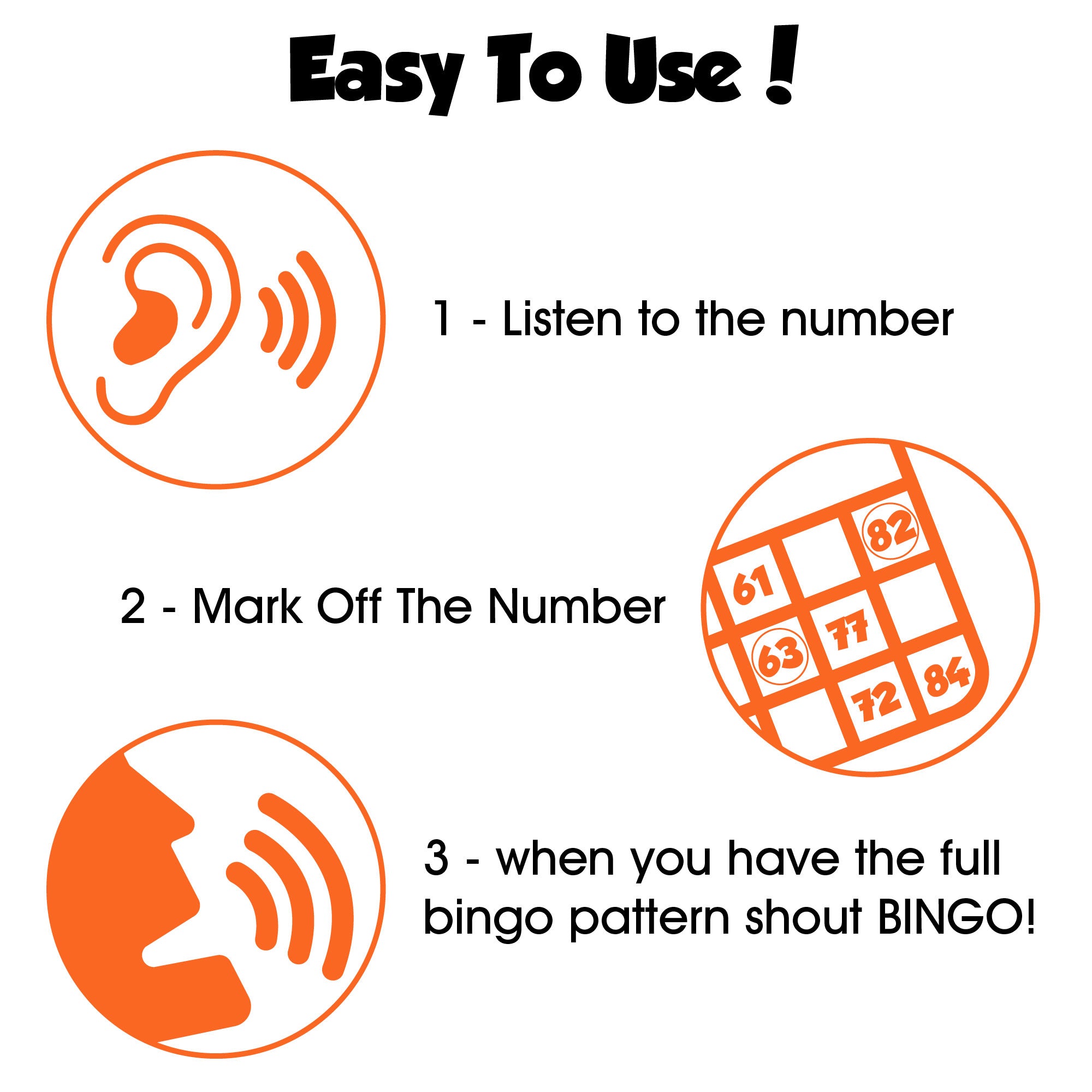 Easy To Use !

1 - Listen to the number

2 - Mark Off The Number

82
61
63
77
72
84

3 - when you have the full bingo pattern shout BINGO!